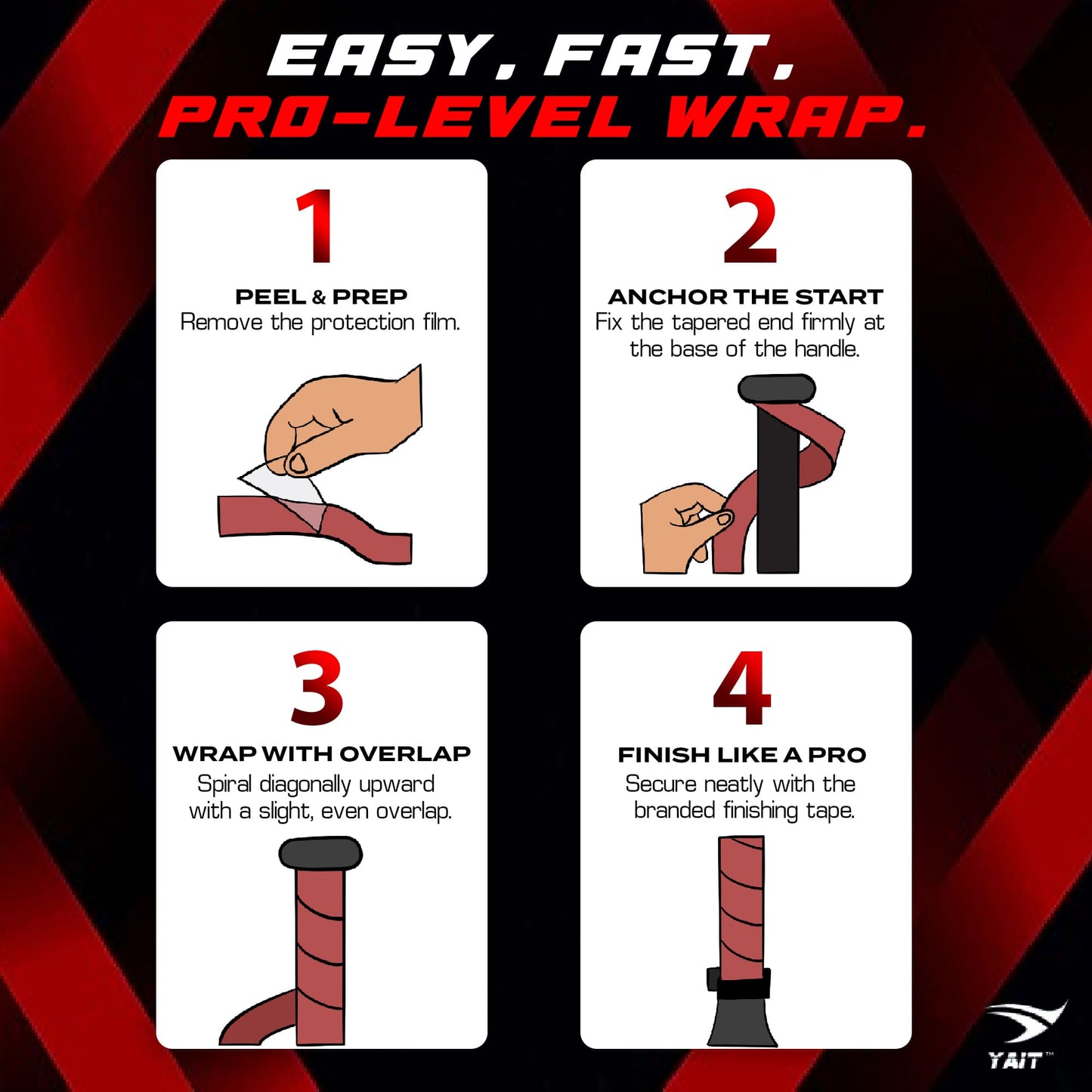 EASY, FAST,
PRO-LEVEL WRAP.

1
PEEL & PREP
Remove the protection film.

2
ANCHOR THE START
Fix the tapered end firmly at the base of the handle.

3
WRAP WITH OVERLAP
Spiral diagonally upward with a slight, even overlap.

4
FINISH LIKE A PRO
Secure neatly with the branded finishing tape.

YAIT™